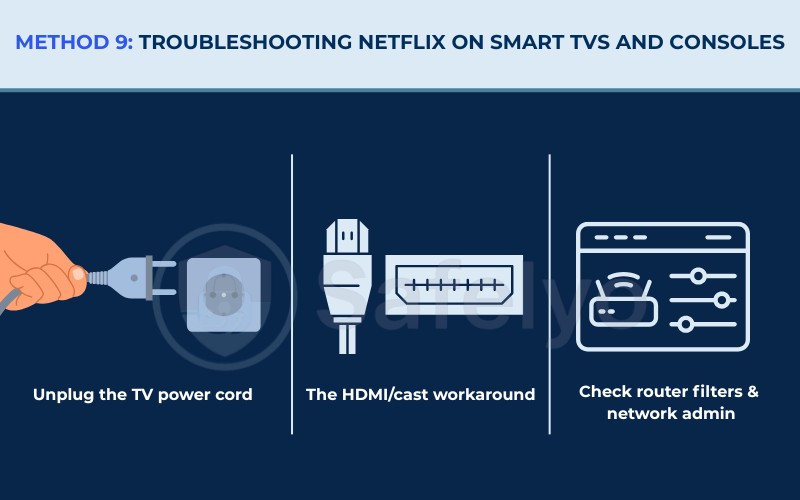 METHOD 9: TROUBLESHOOTING NETFLIX ON SMART TVS AND CONSOLES

Safelyo

Unplug the TV power cord

The HDMI/cast workaround

Check router filters & network admin